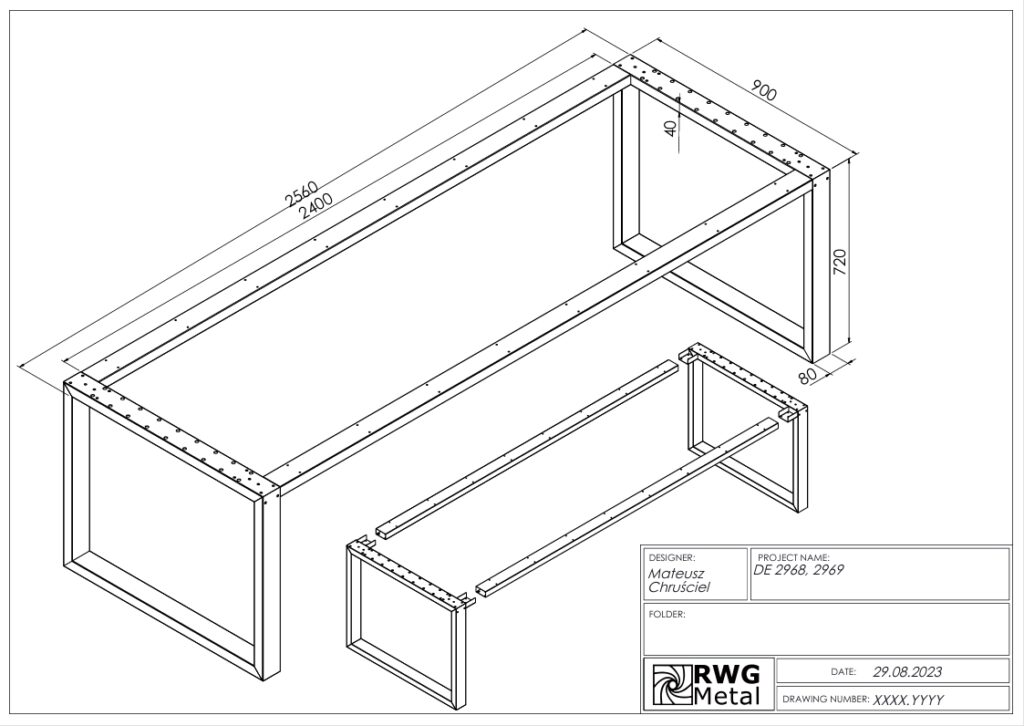 2560
2400
900
40
720
80

DESIGNER:
Mateusz Chruściel
PROJECT NAME:
DE 2968, 2969
FOLDER:
RWG Metal
DATE: 29.08.2023
DRAWING NUMBER: XXXX.YYYY