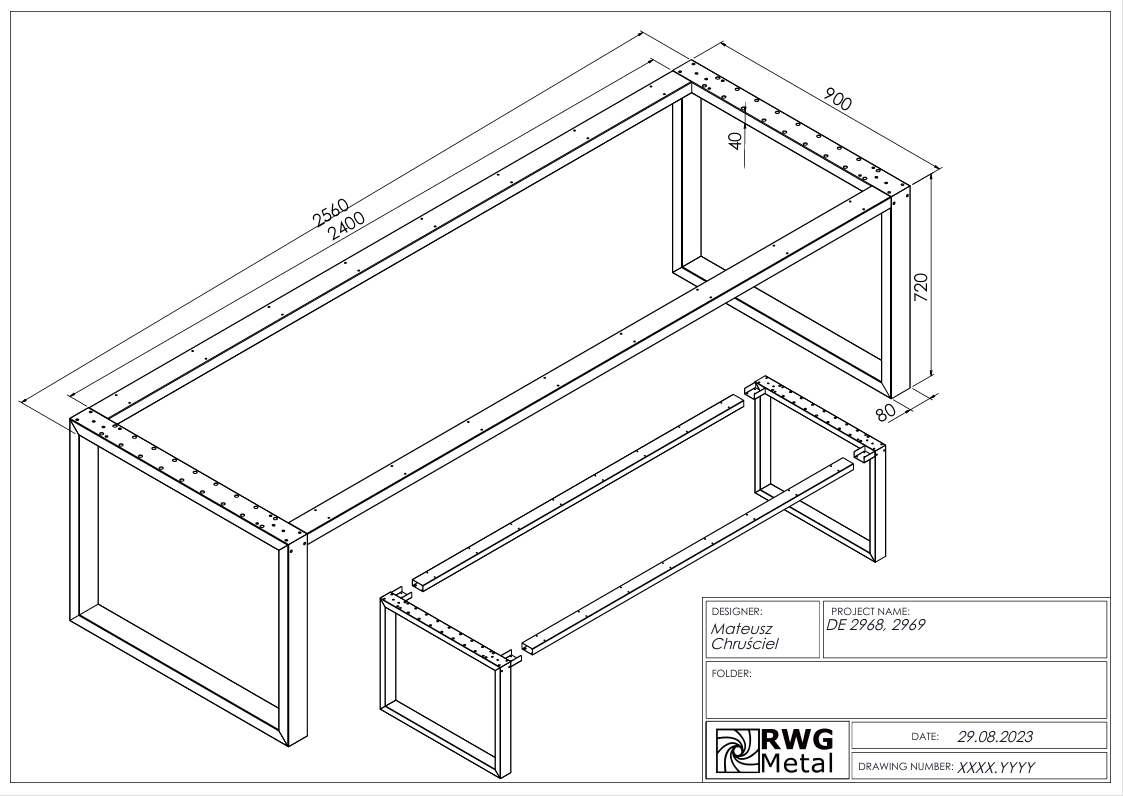 2560
2400
900
40
720
80

DESIGNER:
Mateusz Chruściel

PROJECT NAME:
DE 2968, 2969

FOLDER:

RWG Metal

DATE: 29.08.2023

DRAWING NUMBER: XXXX.YYYY